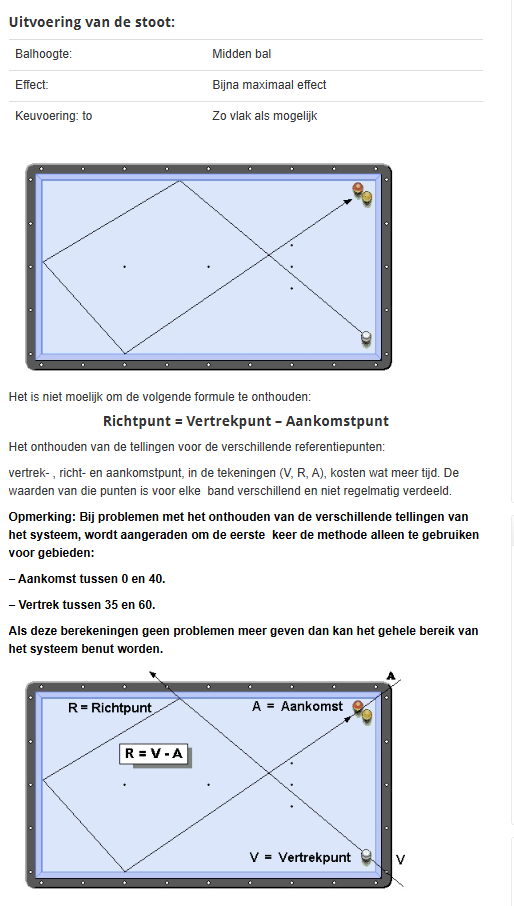 Uitvoering van de stoot:

| Balhoogte: | Midden bal |
|---|---|
| Effect: | Bijna maximaal effect |
| Keuvoering: to | Zo vlak als mogelijk |

Het is niet moelijk om de volgende formule te onthouden:

Richtpunt = Vertrekpunt – Aankomstpunt

Het onthouden van de tellingen voor de verschillende referentiepunten:

vertrek- , richt- en aankomstpunt, in de tekeningen (V, R, A), kosten wat meer tijd. De waarden van die punten is voor elke band verschillend en niet regelmatig verdeeld.

Opmerking: Bij problemen met het onthouden van de verschillende tellingen van het systeem, wordt aangeraden om de eerste keer de methode alleen te gebruiken voor gebieden:

– Aankomst tussen 0 en 40.

– Vertrek tussen 35 en 60.

Als deze berekeningen geen problemen meer geven dan kan het gehele bereik van het systeem benut worden.

A

R = Richtpunt

A = Aankomst

R = V - A

V = Vertrekpunt

V